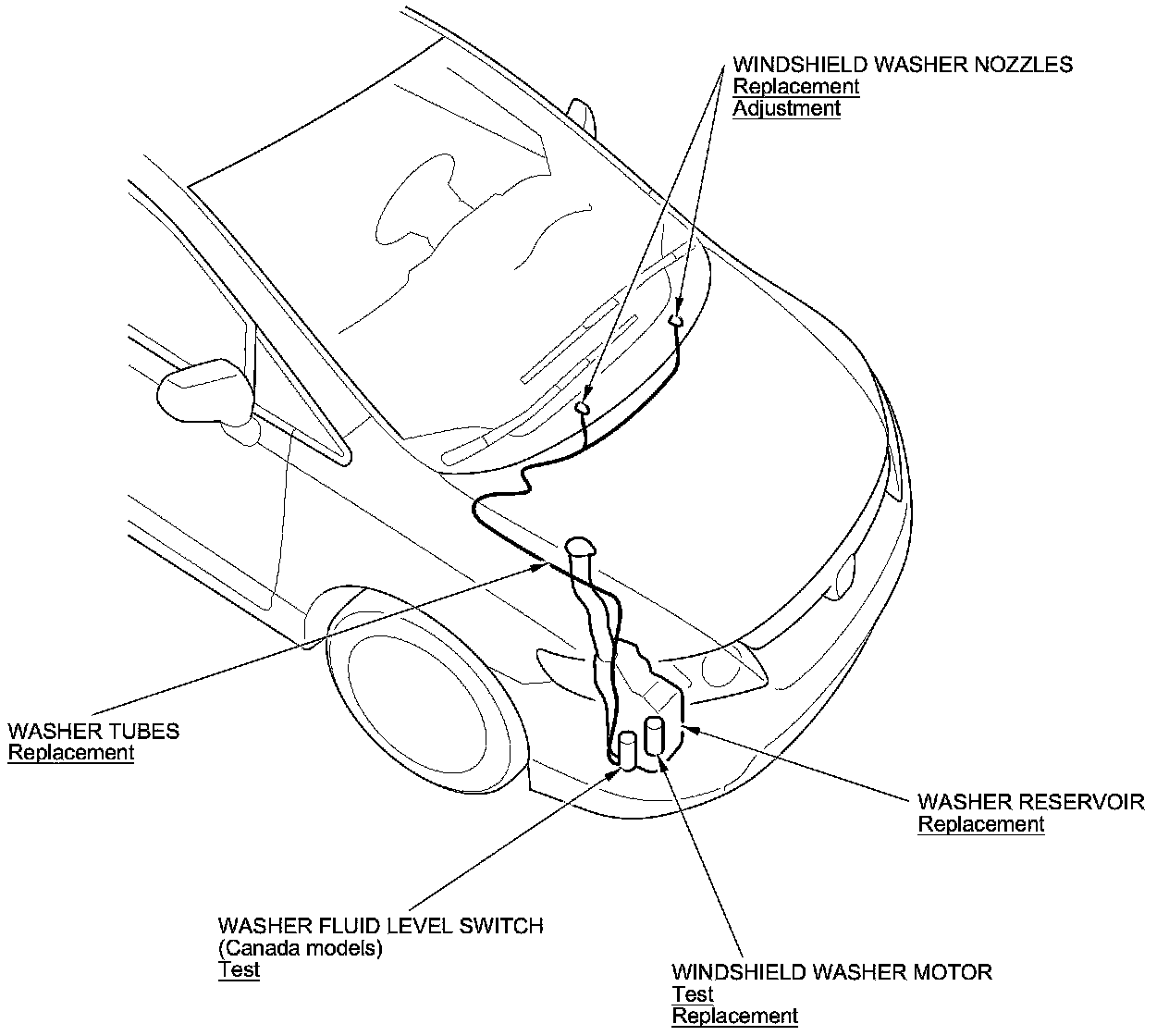 WINDSHIELD WASHER NOZZLES
Replacement
Adjustment

WASHER TUBES
Replacement

WASHER RESERVOIR
Replacement

WASHER FLUID LEVEL SWITCH
(Canada models)
Test

WINDSHIELD WASHER MOTOR
Test
Replacement