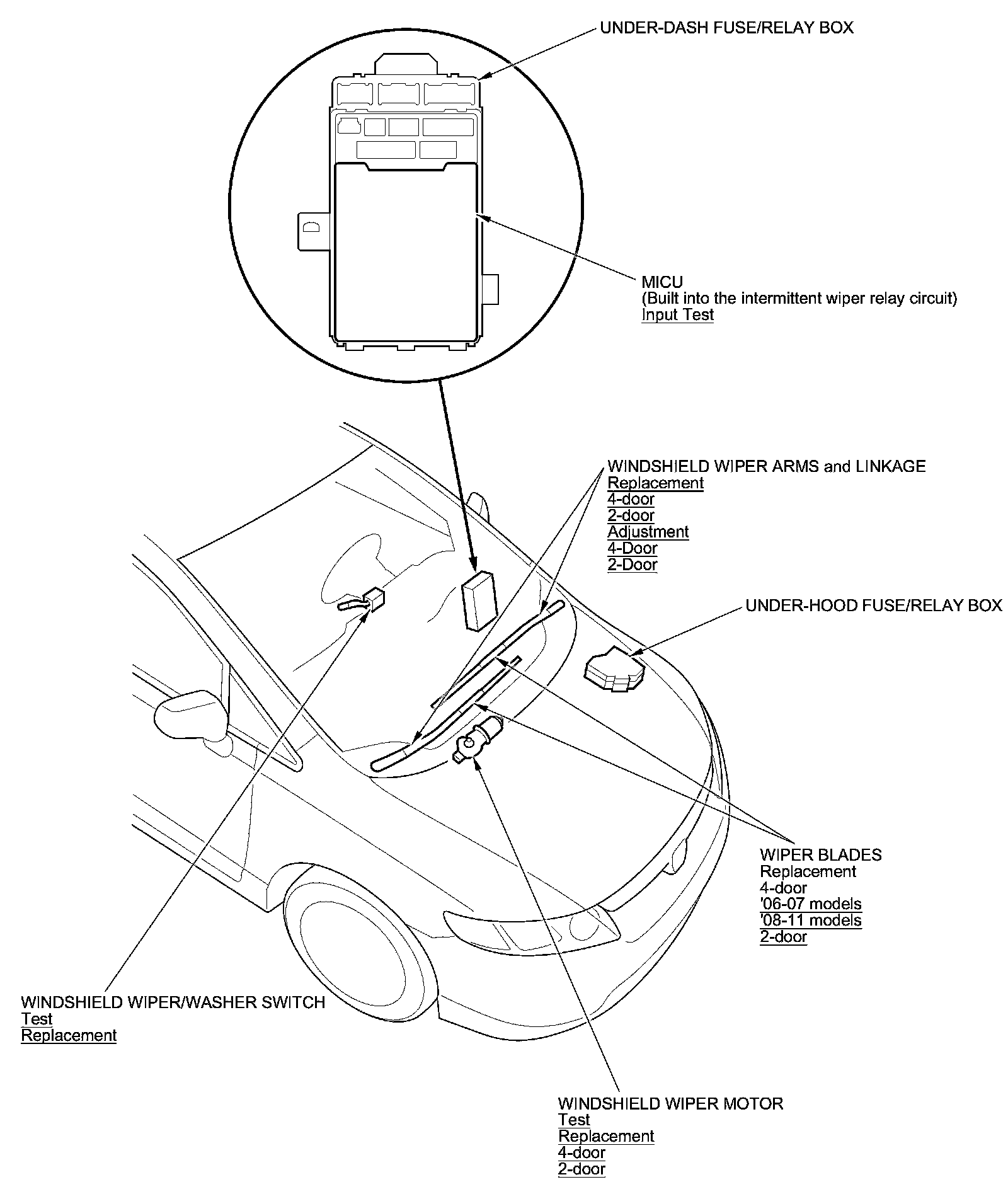 UNDER-DASH FUSE/RELAY BOX

MICU
(Built into the intermittent wiper relay circuit)
Input Test

WINDSHIELD WIPER ARMS and LINKAGE
Replacement
4-door
2-door
Adjustment
4-Door
2-Door

UNDER-HOOD FUSE/RELAY BOX

WIPER BLADES
Replacement
4-door
'06-07 models
'08-11 models
2-door

WINDSHIELD WIPER/WASHER SWITCH
Test
Replacement

WINDSHIELD WIPER MOTOR
Test
Replacement
4-door
2-door