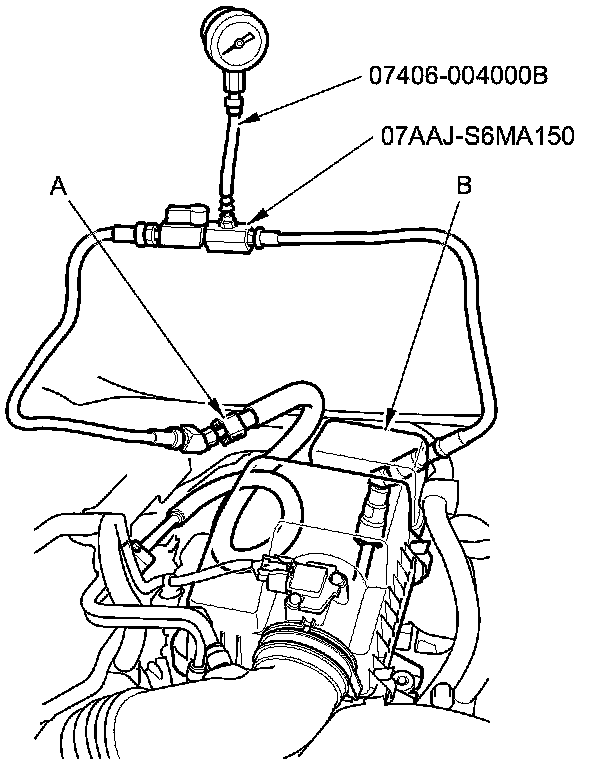 07406-004000B

07AAJ-S6MA150

A

B