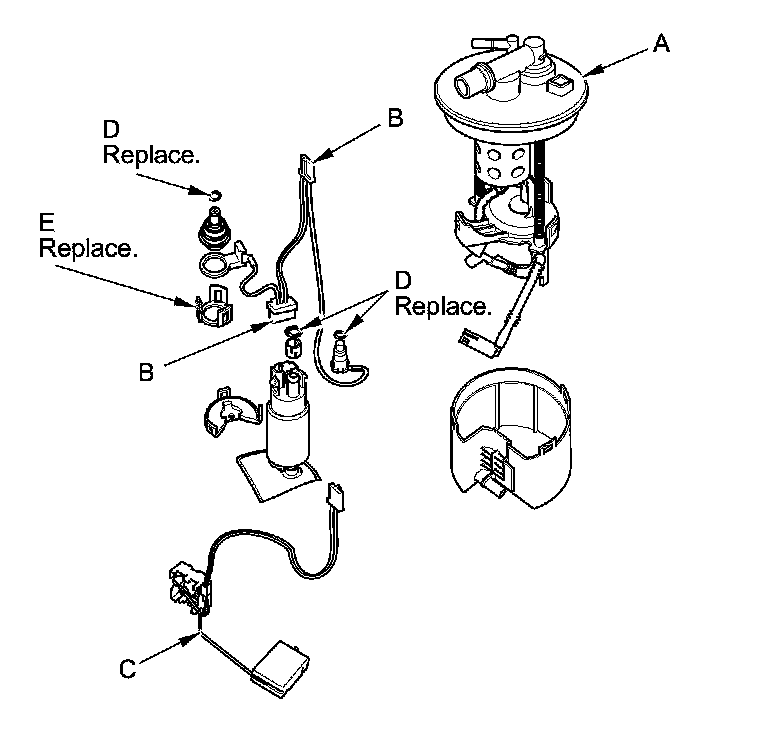 A

B

D
Replace.

E
Replace.

D
Replace.

B

C