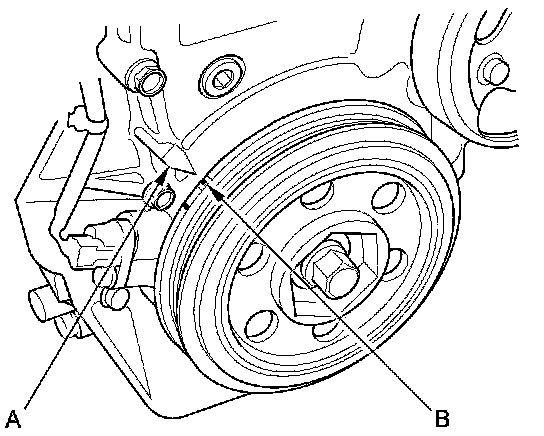 A
B