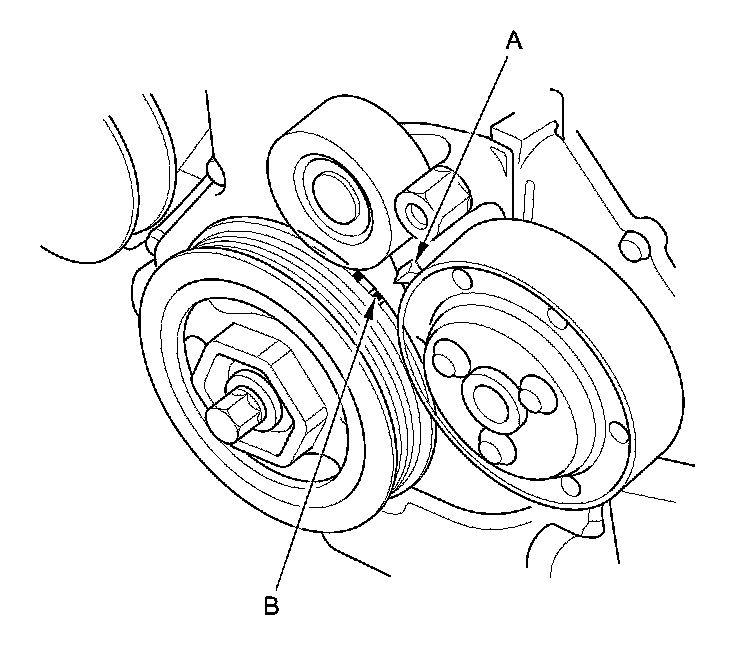 A

B