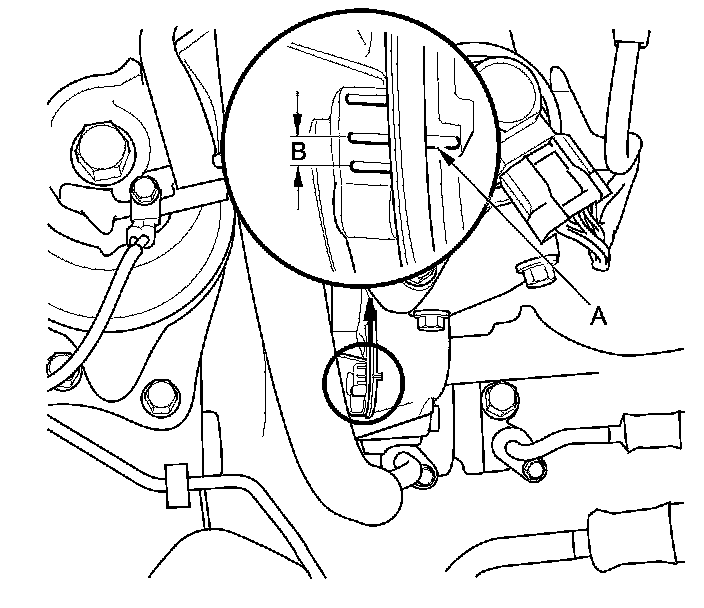 B
A