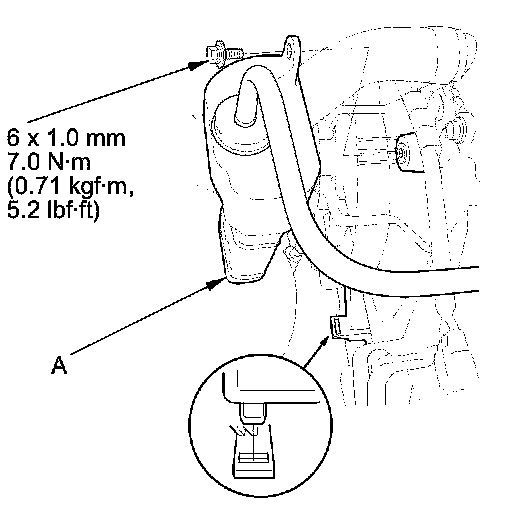 6 x 1.0 mm
7.0 N·m
(0.71 kgf·m,
5.2 lbf·ft)

A