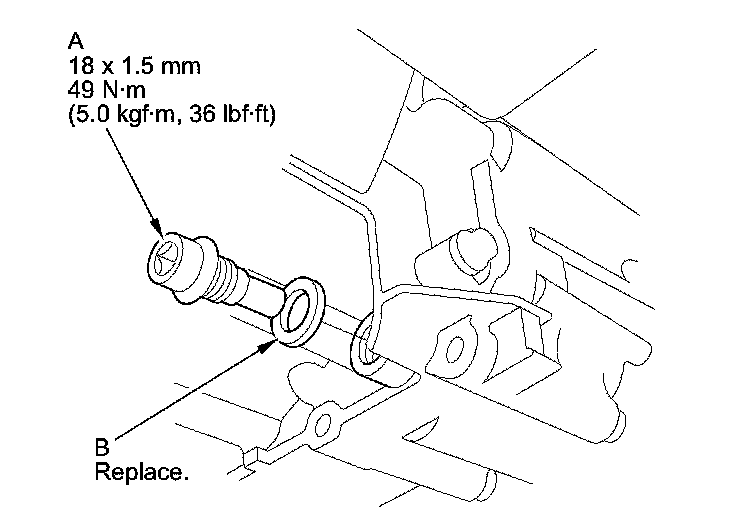 A
18 x 1.5 mm
49 N·m
(5.0 kgf·m, 36 lbf·ft)

B
Replace.