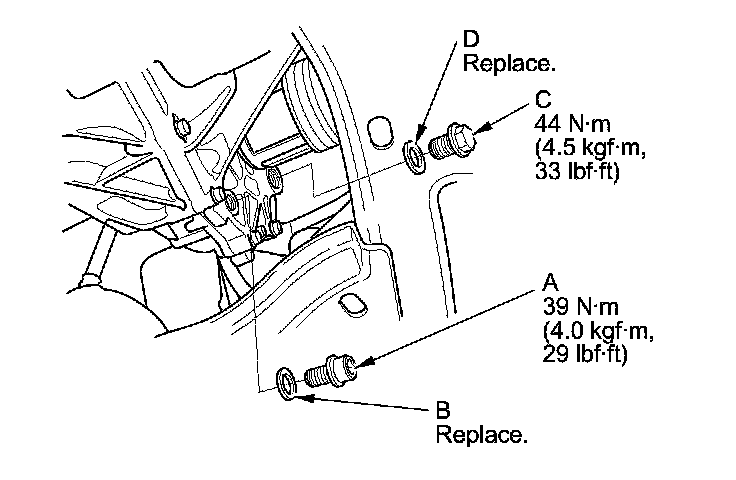 D
Replace.

C
44 N·m
(4.5 kgf·m,
33 lbf·ft)

A
39 N·m
(4.0 kgf·m,
29 lbf·ft)

B
Replace.