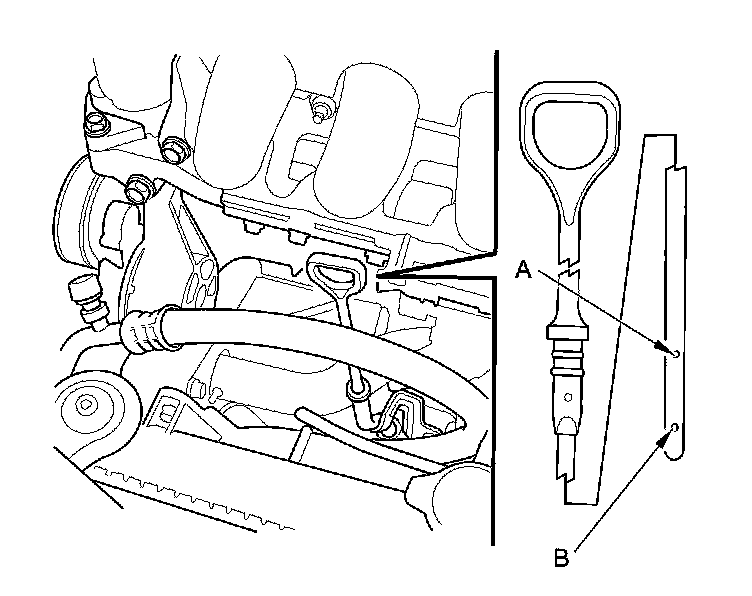 A

B