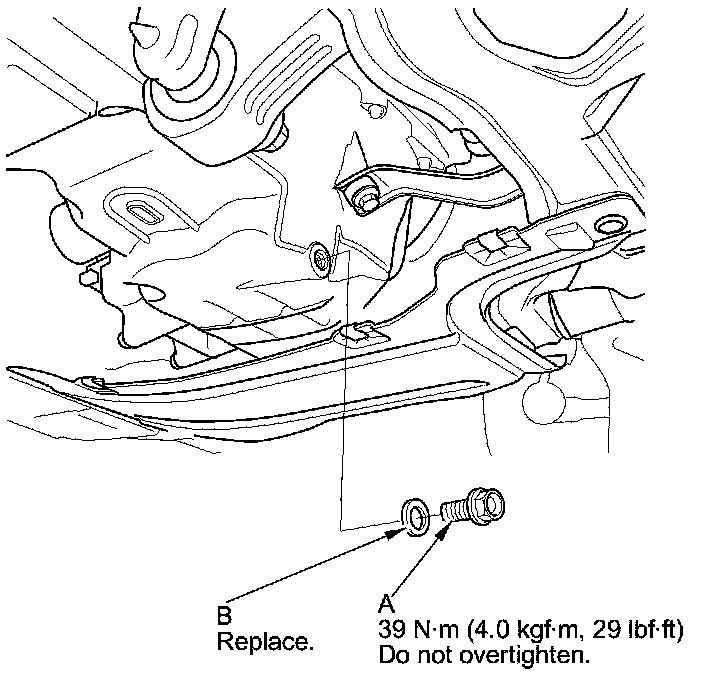 B
Replace.

A
39 N·m (4.0 kgf·m, 29 lbf·ft)
Do not overtighten.