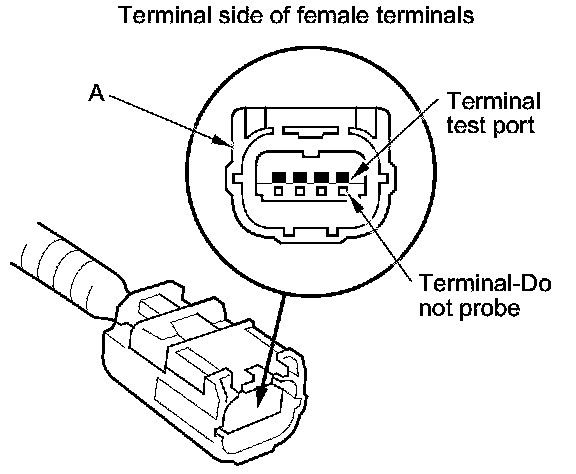 Terminal side of female terminals

A

Terminal test port

Terminal-Do not probe