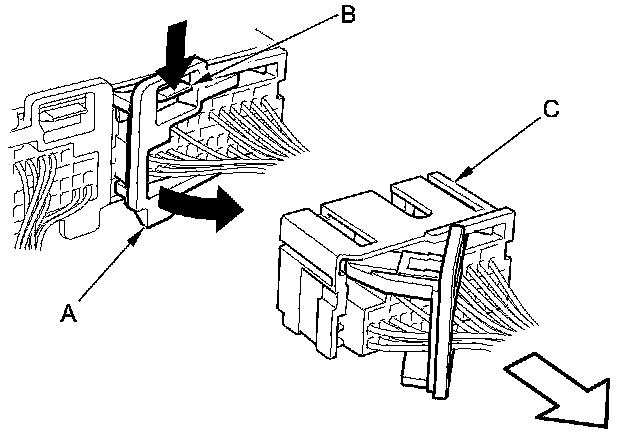 B

C

A