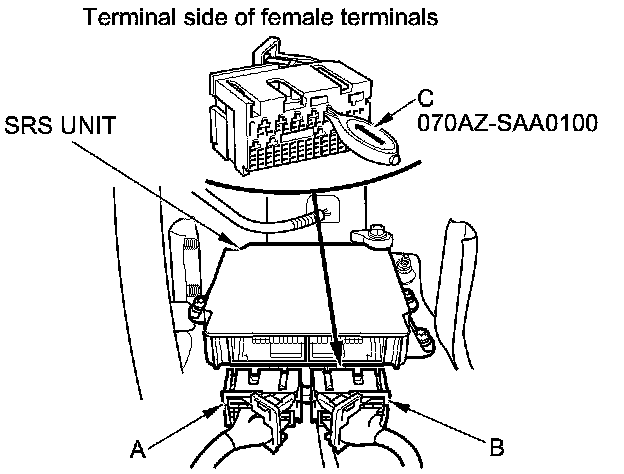 Terminal side of female terminals

SRS UNIT

C
070AZ-SAA0100

A

B