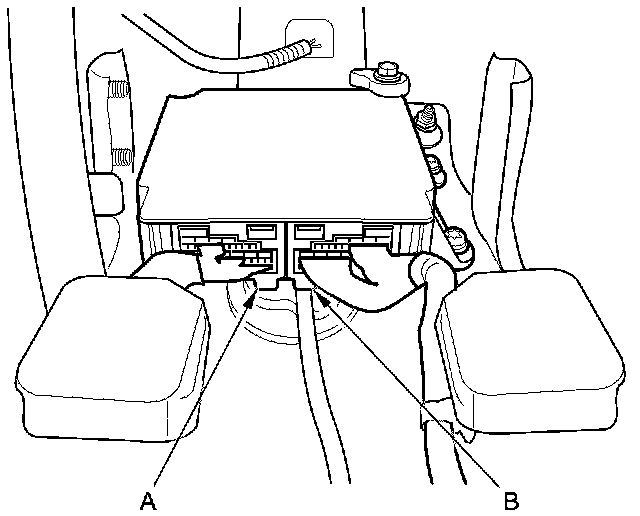 A

B