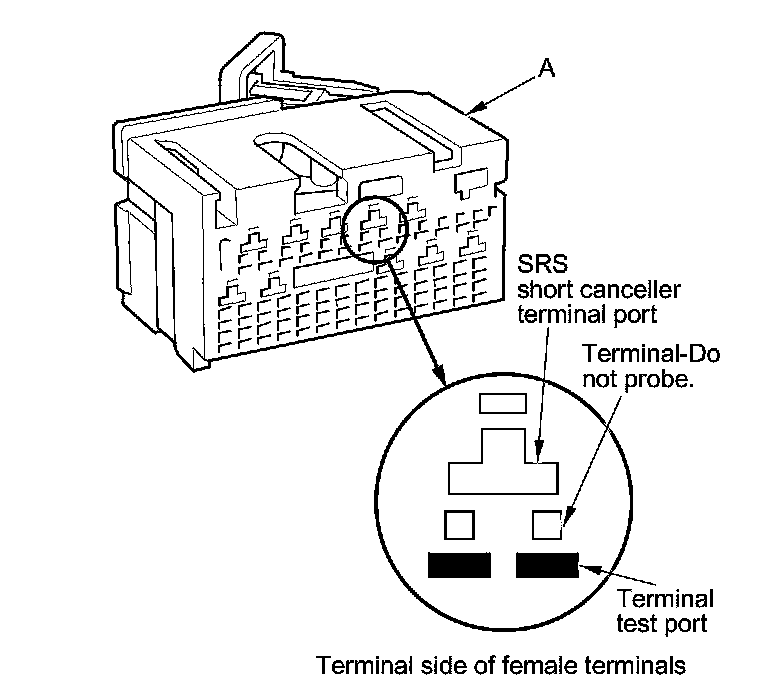 A

SRS short canceller terminal port

Terminal-Do not probe.

Terminal test port

Terminal side of female terminals