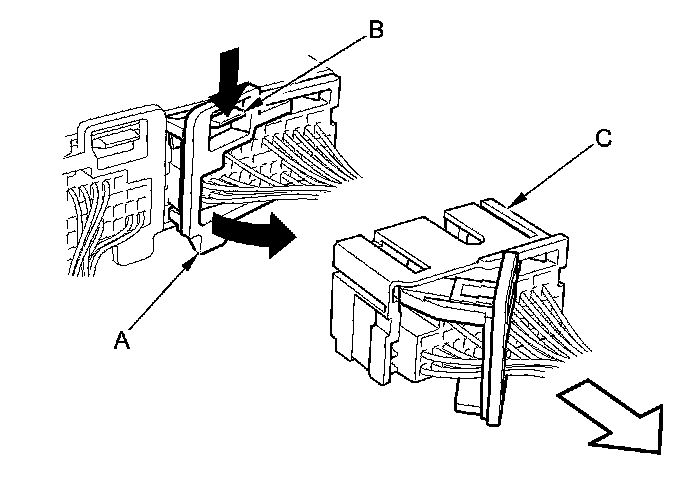 B
C
A