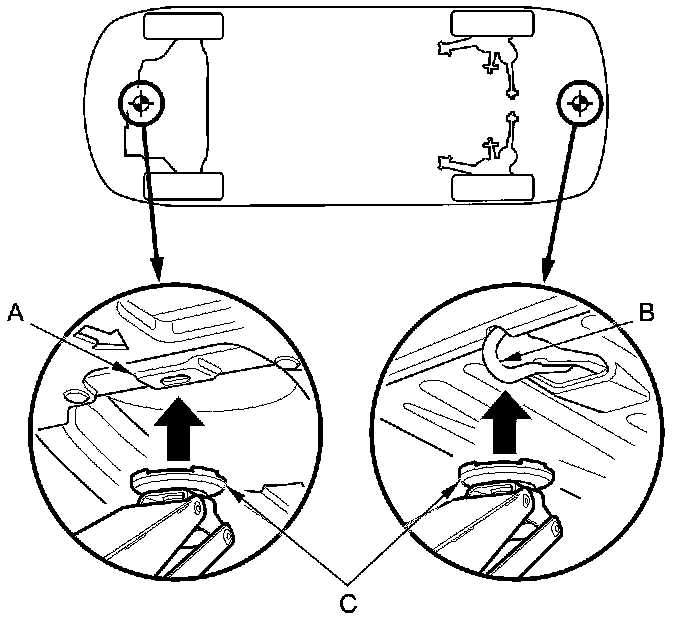 A
B
C