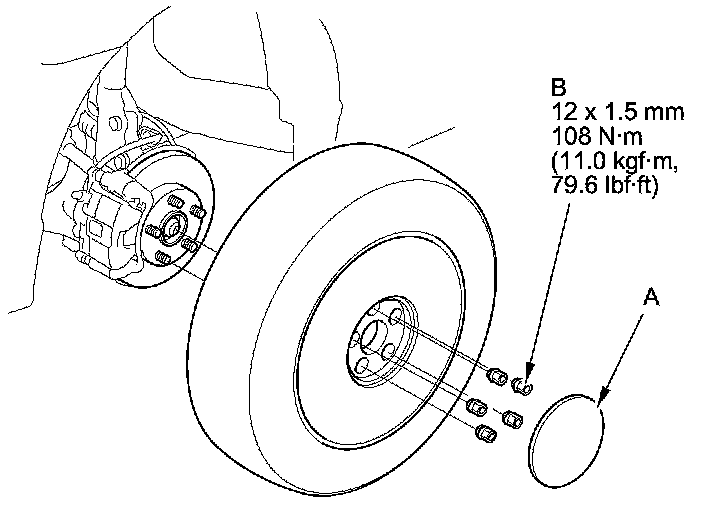 B
12 x 1.5 mm
108 N·m
(11.0 kgf·m,
79.6 lbf·ft)

A