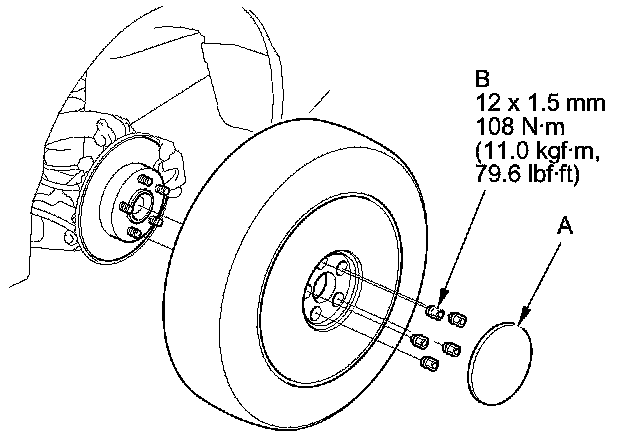 B
12 x 1.5 mm
108 N·m
(11.0 kgf·m,
79.6 lbf·ft)

A