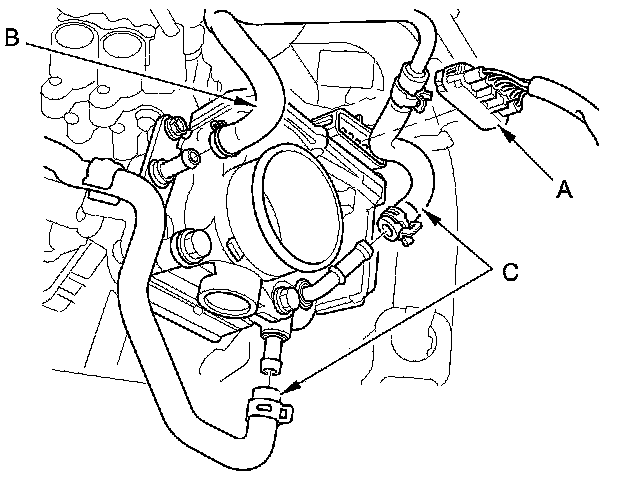 B
A
C