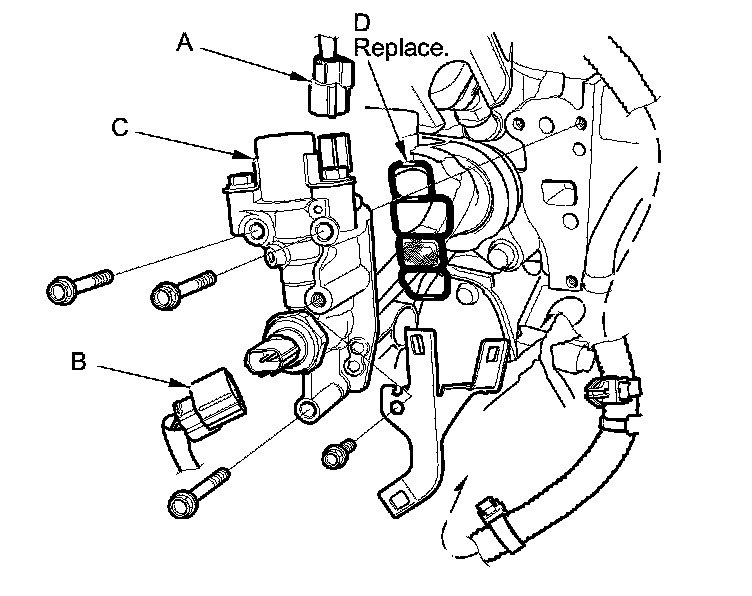 A
D
Replace.
C
B