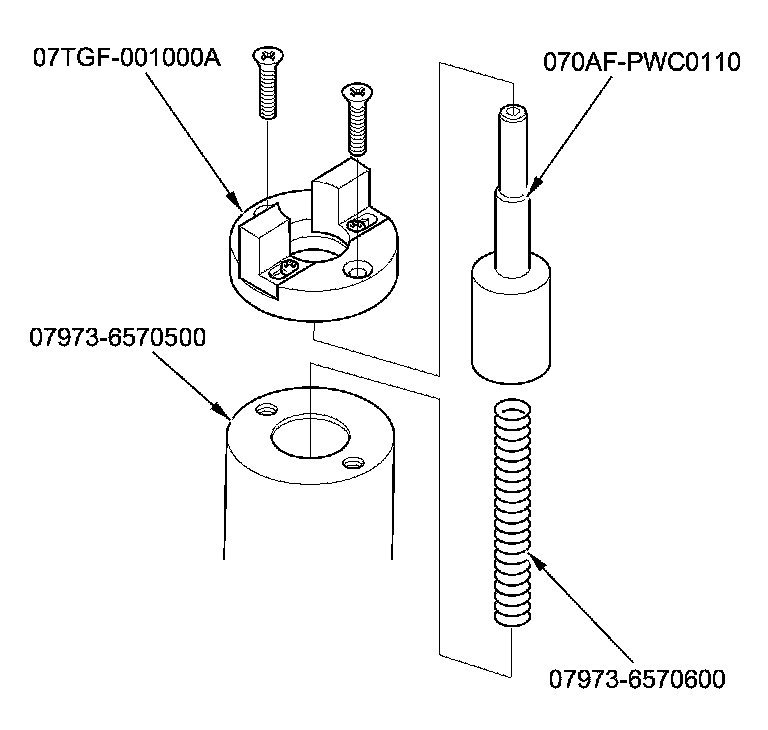 07TGF-001000A

070AF-PWC0110

07973-6570500

07973-6570600