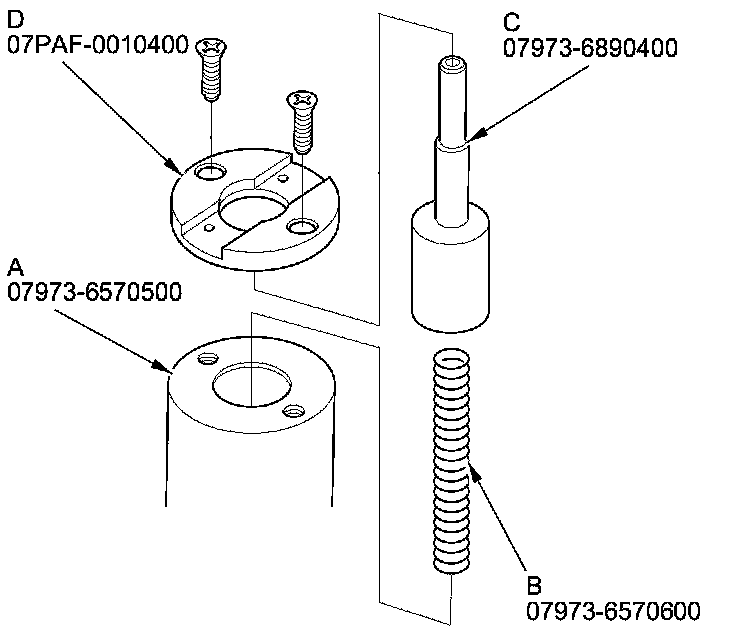 D
07PAF-0010400

C
07973-6890400

A
07973-6570500

B
07973-6570600