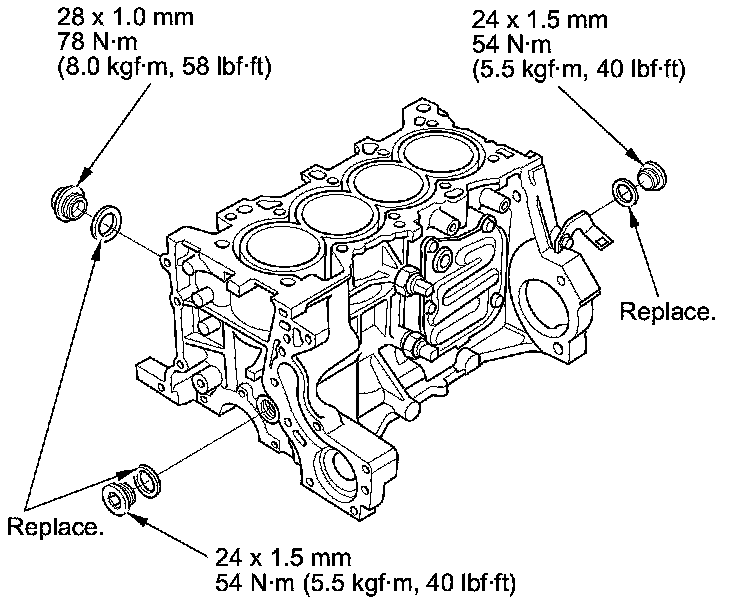 28 x 1.0 mm
78 N·m
(8.0 kgf·m, 58 lbf·ft)

24 x 1.5 mm
54 N·m
(5.5 kgf·m, 40 lbf·ft)

Replace.

Replace.

24 x 1.5 mm
54 N·m (5.5 kgf·m, 40 lbf·ft)