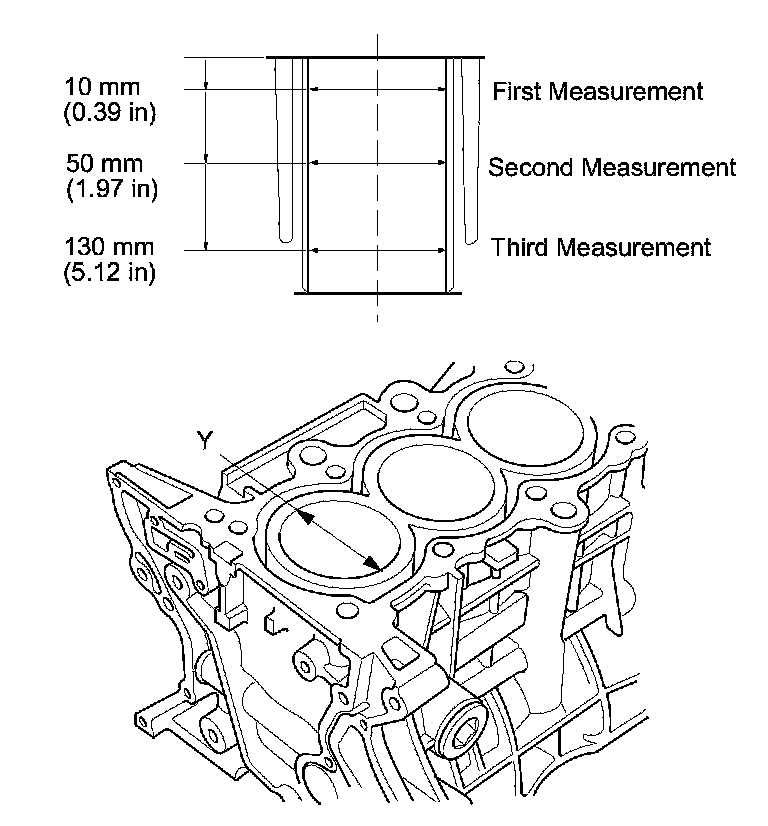 10 mm
(0.39 in)

First Measurement

50 mm
(1.97 in)

Second Measurement

130 mm
(5.12 in)

Third Measurement

Y