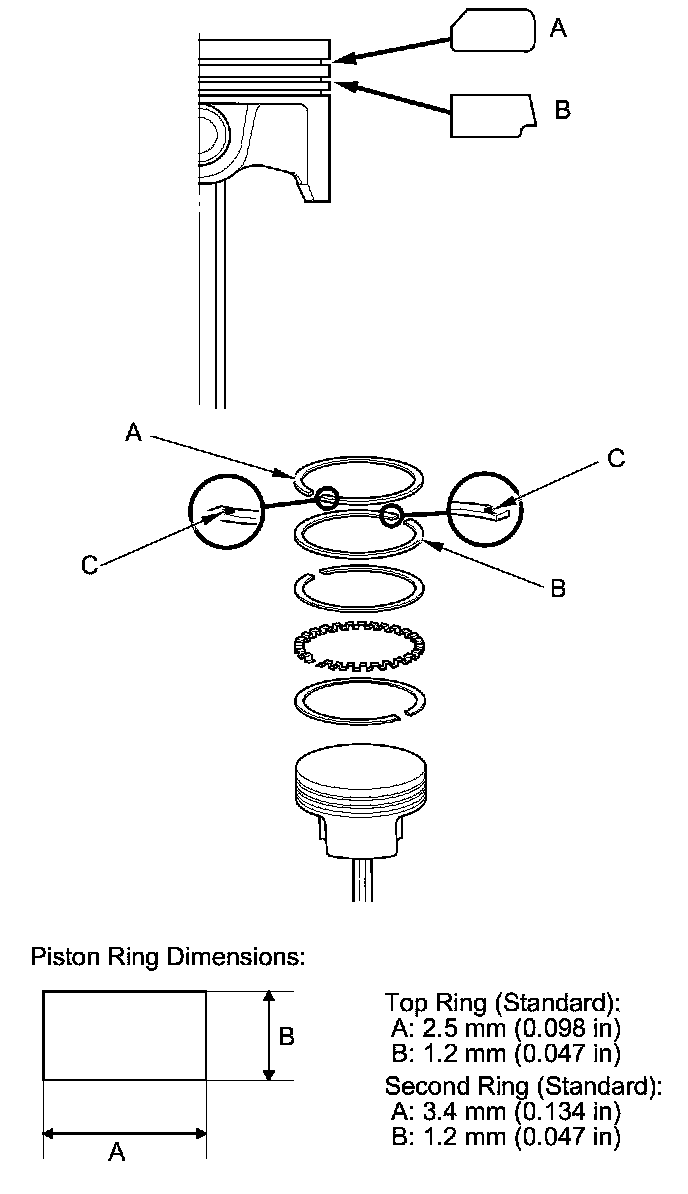 A

B

A

C

C

B

Piston Ring Dimensions:

B

A

Top Ring (Standard):
A: 2.5 mm (0.098 in)
B: 1.2 mm (0.047 in)

Second Ring (Standard):
A: 3.4 mm (0.134 in)
B: 1.2 mm (0.047 in)