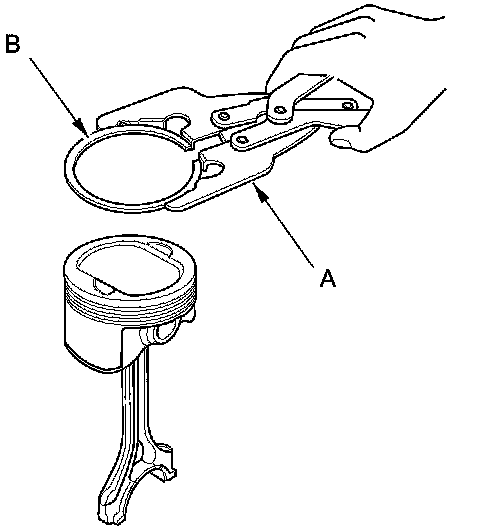 B

A