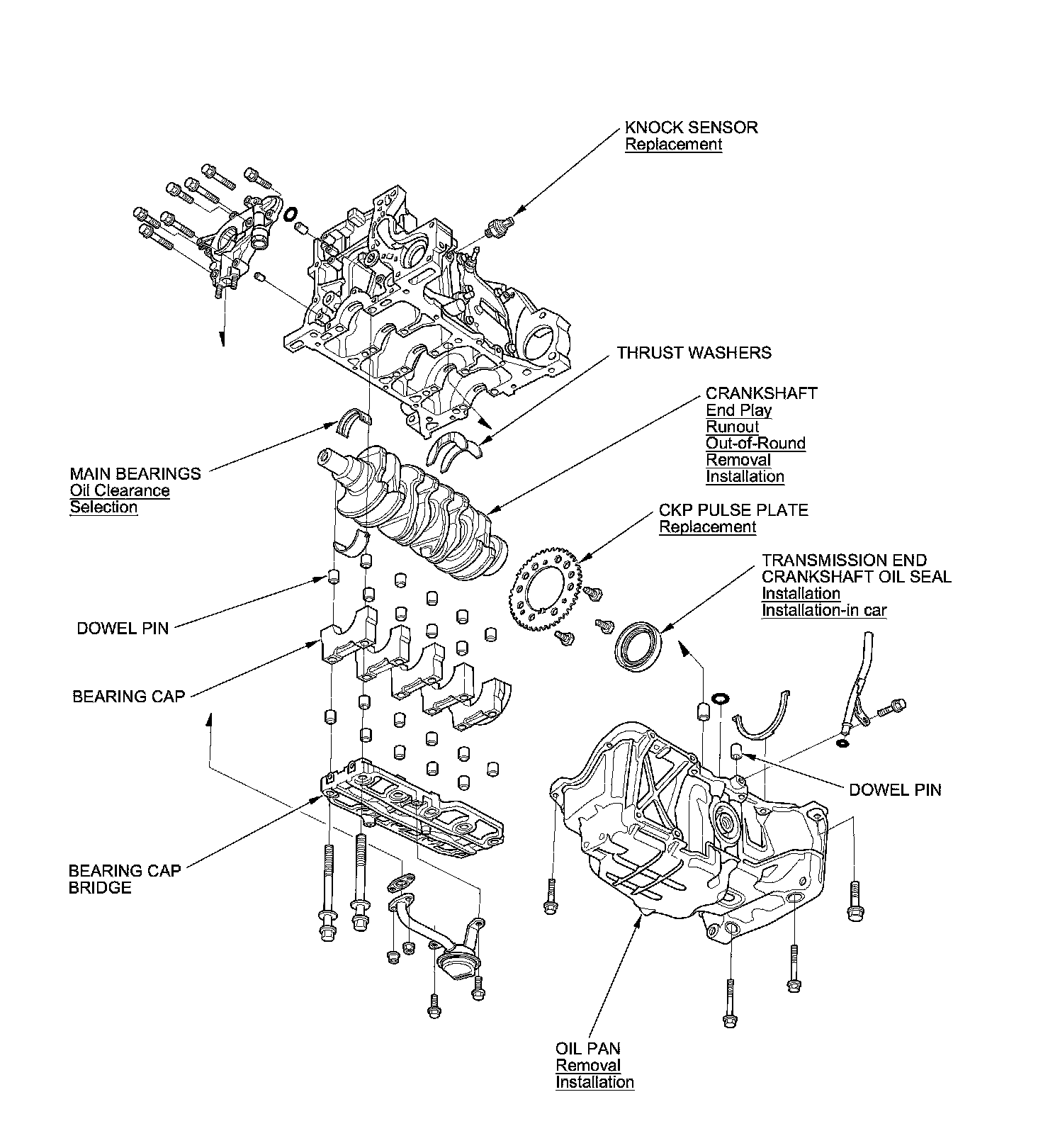 KNOCK SENSOR
Replacement

THRUST WASHERS

CRANKSHAFT
End Play
Runout
Out-of-Round
Removal
Installation

MAIN BEARINGS
Oil Clearance
Selection

CKP PULSE PLATE
Replacement

TRANSMISSION END
CRANKSHAFT OIL SEAL
Installation
Installation-in car

DOWEL PIN

BEARING CAP

DOWEL PIN

BEARING CAP
BRIDGE

OIL PAN
Removal
Installation