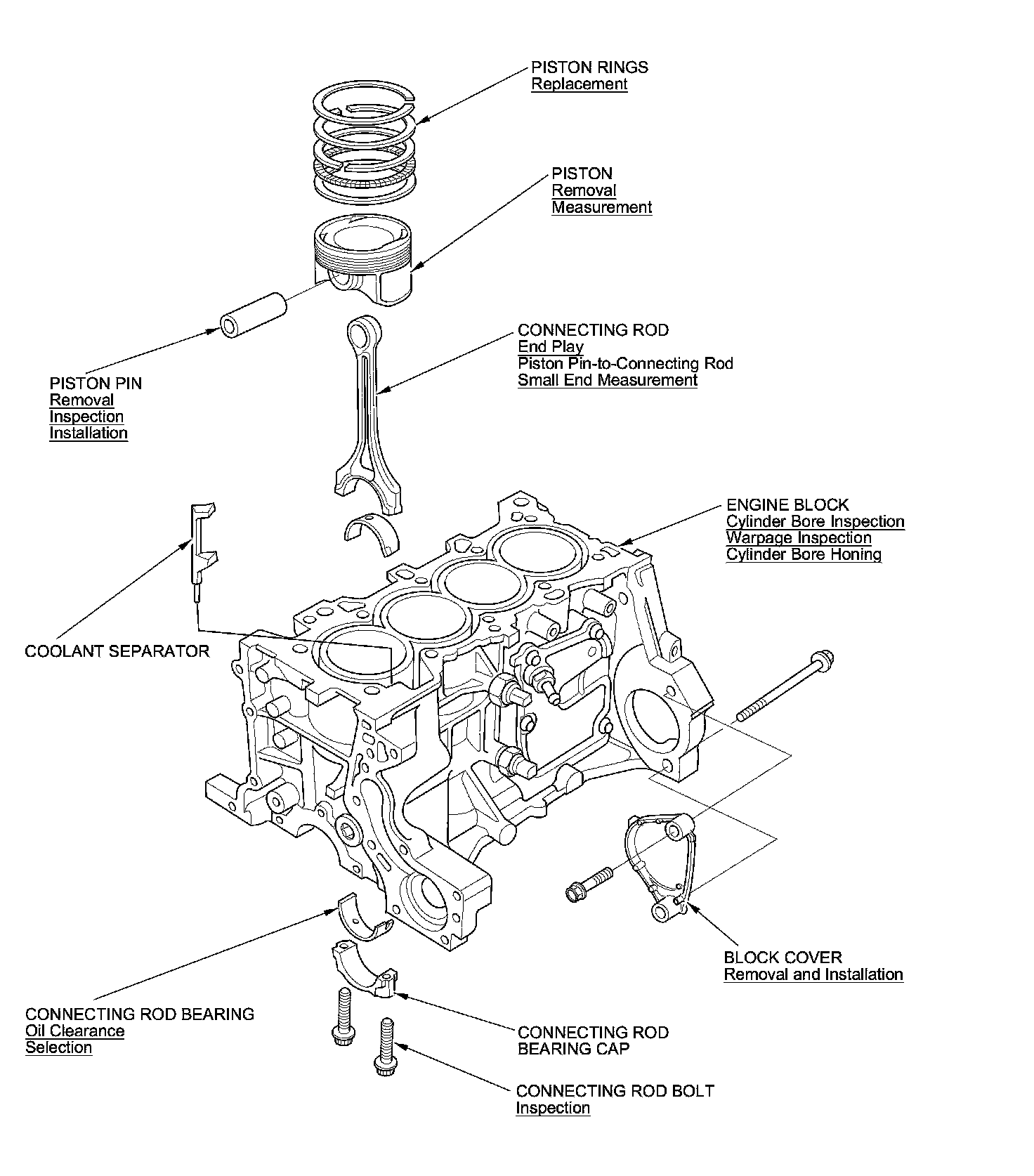 PISTON RINGS
Replacement

PISTON
Removal
Measurement

CONNECTING ROD
End Play
Piston Pin-to-Connecting Rod
Small End Measurement

PISTON PIN
Removal
Inspection
Installation

ENGINE BLOCK
Cylinder Bore Inspection
Warpage Inspection
Cylinder Bore Honing

COOLANT SEPARATOR

BLOCK COVER
Removal and Installation

CONNECTING ROD BEARING
Oil Clearance
Selection

CONNECTING ROD
BEARING CAP

CONNECTING ROD BOLT
Inspection