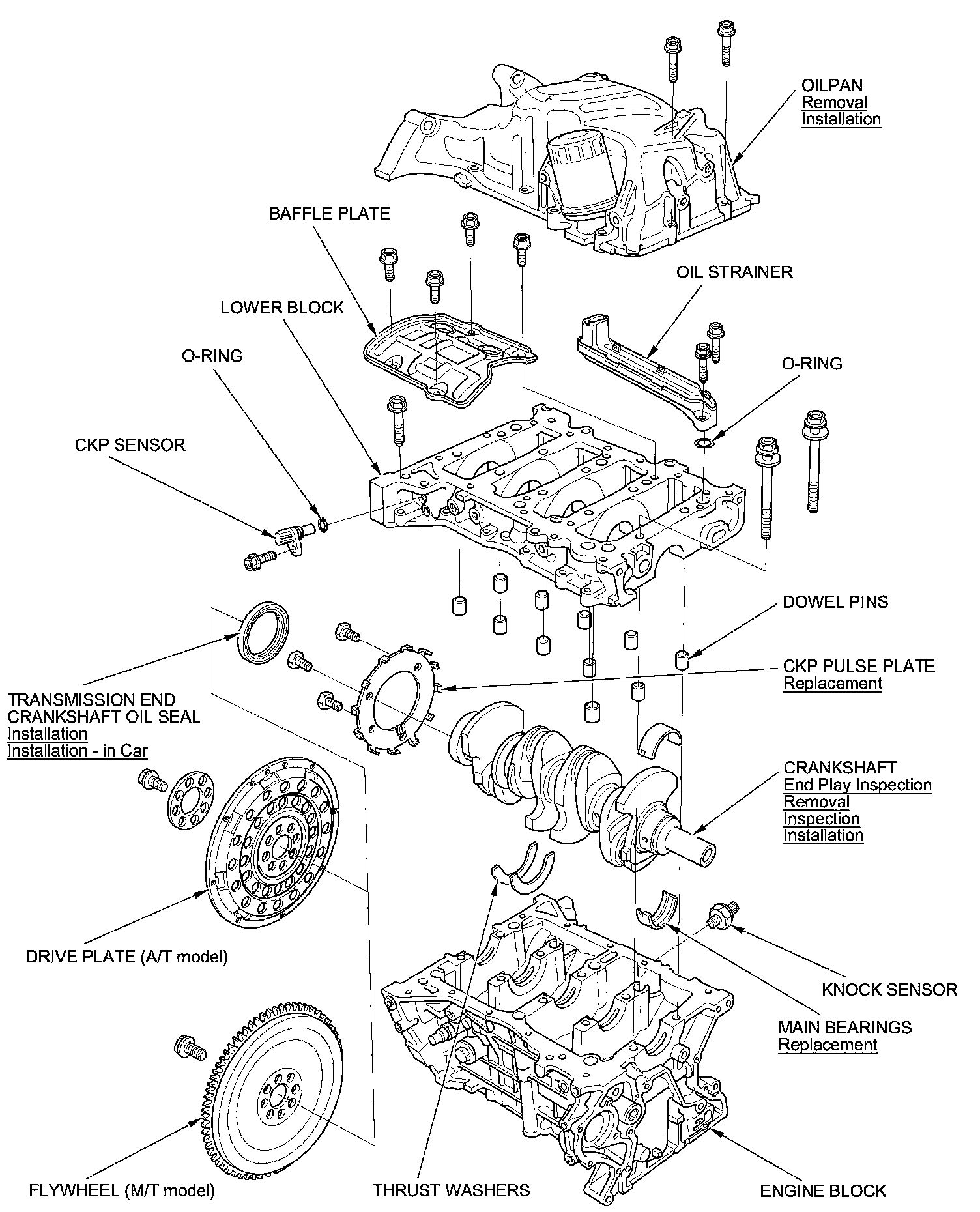 OILPAN
Removal
Installation

BAFFLE PLATE

OIL STRAINER

LOWER BLOCK

O-RING

O-RING

CKP SENSOR

DOWEL PINS

CKP PULSE PLATE
Replacement

TRANSMISSION END CRANKSHAFT OIL SEAL
Installation
Installation - in Car

CRANKSHAFT
End Play Inspection
Removal
Inspection
Installation

DRIVE PLATE (A/T model)

KNOCK SENSOR

MAIN BEARINGS
Replacement

FLYWHEEL (M/T model)

THRUST WASHERS

ENGINE BLOCK