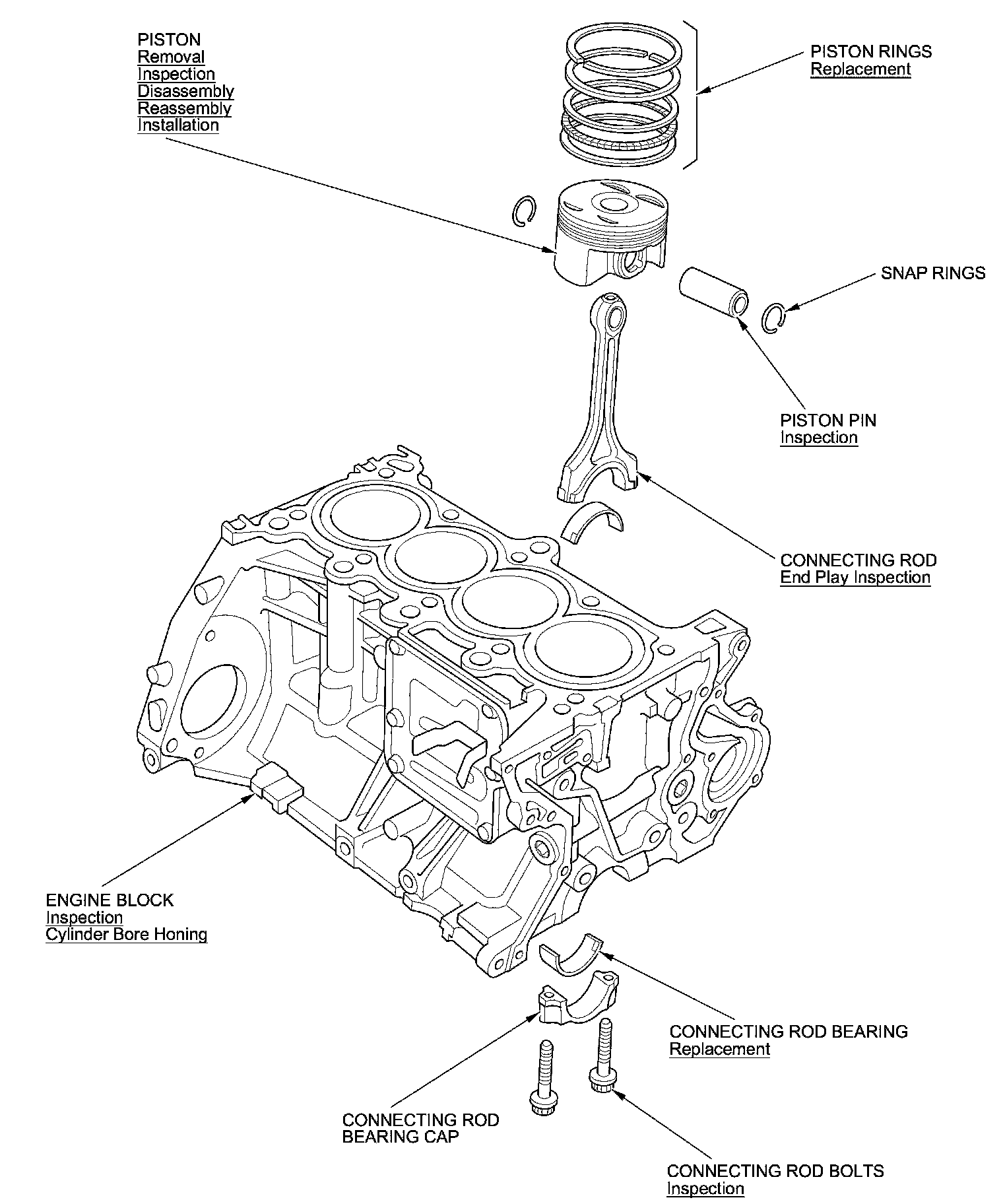 PISTON
Removal
Inspection
Disassembly
Reassembly
Installation

PISTON RINGS
Replacement

SNAP RINGS

PISTON PIN
Inspection

CONNECTING ROD
End Play Inspection

ENGINE BLOCK
Inspection
Cylinder Bore Honing

CONNECTING ROD BEARING
Replacement

CONNECTING ROD
BEARING CAP

CONNECTING ROD BOLTS
Inspection