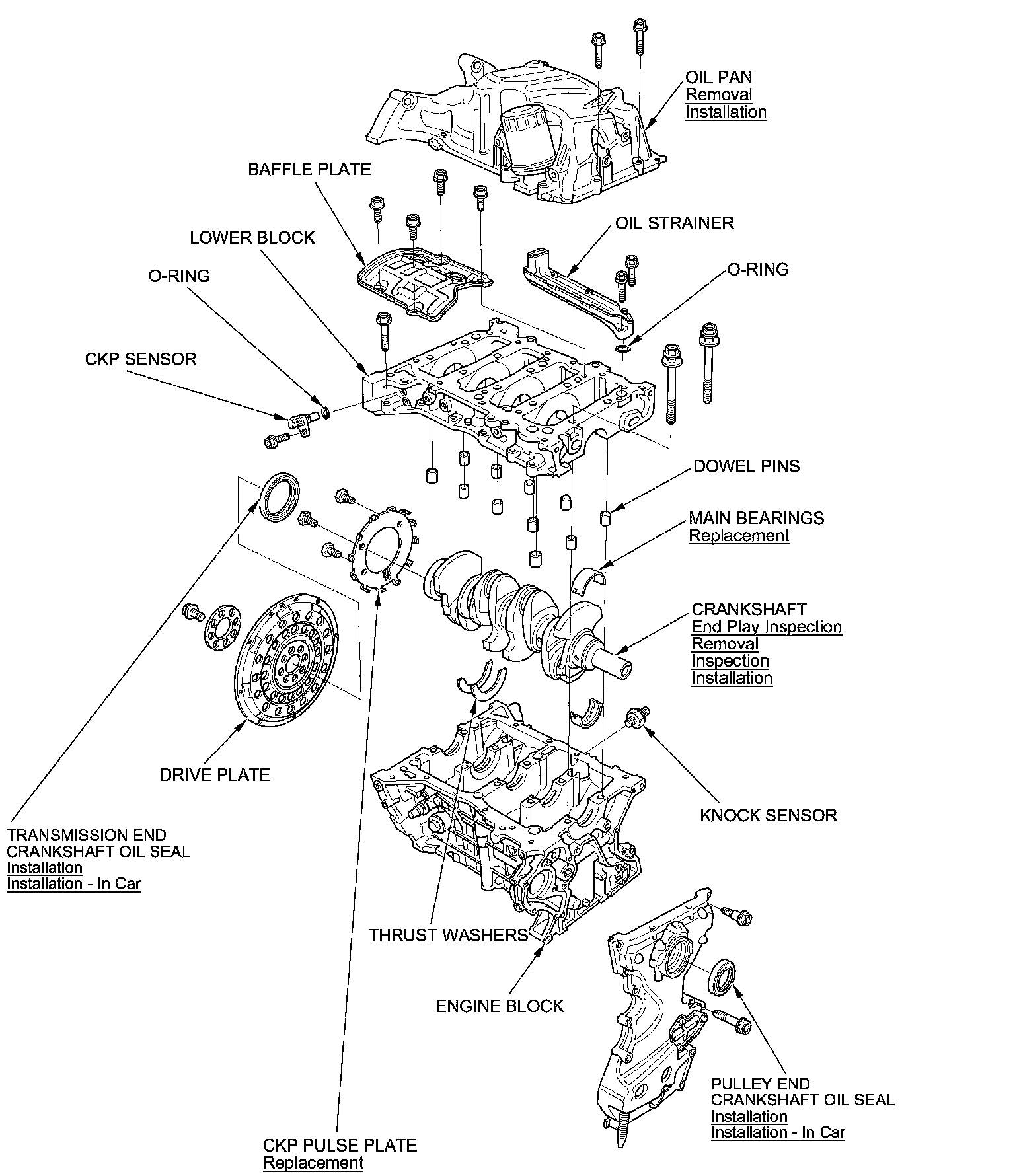 OIL PAN
Removal
Installation

BAFFLE PLATE

LOWER BLOCK

OIL STRAINER

O-RING

O-RING

CKP SENSOR

DOWEL PINS

MAIN BEARINGS
Replacement

CRANKSHAFT
End Play Inspection
Removal
Inspection
Installation

DRIVE PLATE

KNOCK SENSOR

TRANSMISSION END
CRANKSHAFT OIL SEAL
Installation
Installation - In Car

THRUST WASHERS

ENGINE BLOCK

PULLEY END
CRANKSHAFT OIL SEAL
Installation
Installation - In Car

CKP PULSE PLATE
Replacement