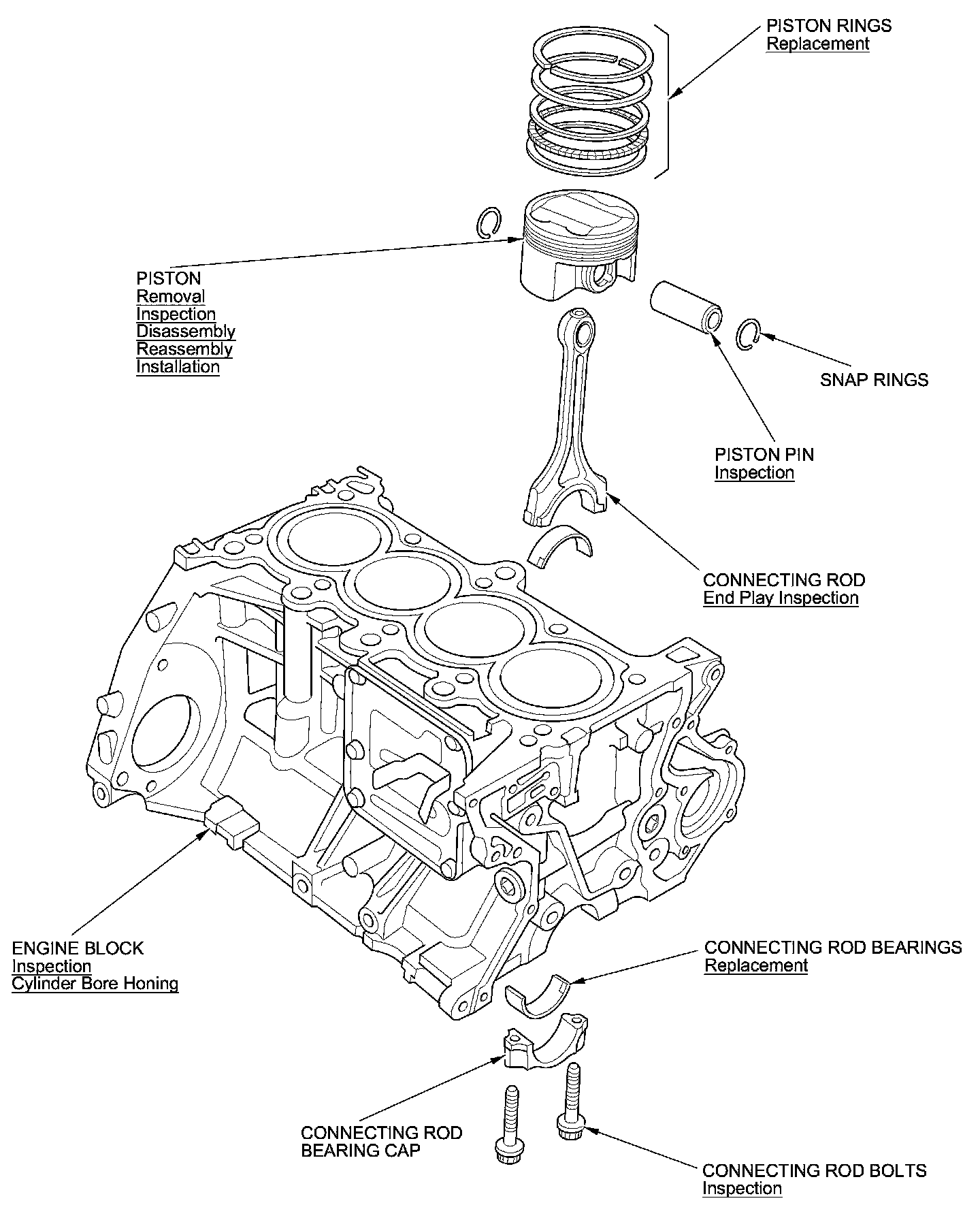 PISTON RINGS
Replacement

PISTON
Removal
Inspection
Disassembly
Reassembly
Installation

SNAP RINGS

PISTON PIN
Inspection

CONNECTING ROD
End Play Inspection

ENGINE BLOCK
Inspection
Cylinder Bore Honing

CONNECTING ROD BEARINGS
Replacement

CONNECTING ROD
BEARING CAP

CONNECTING ROD BOLTS
Inspection