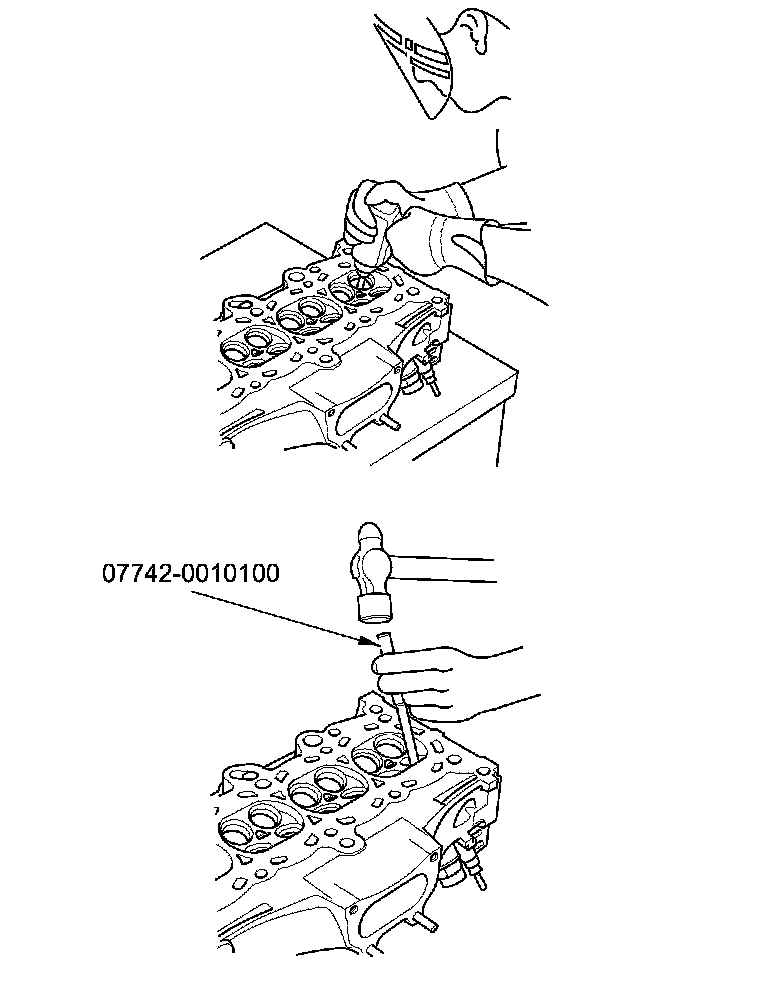 07742-0010100