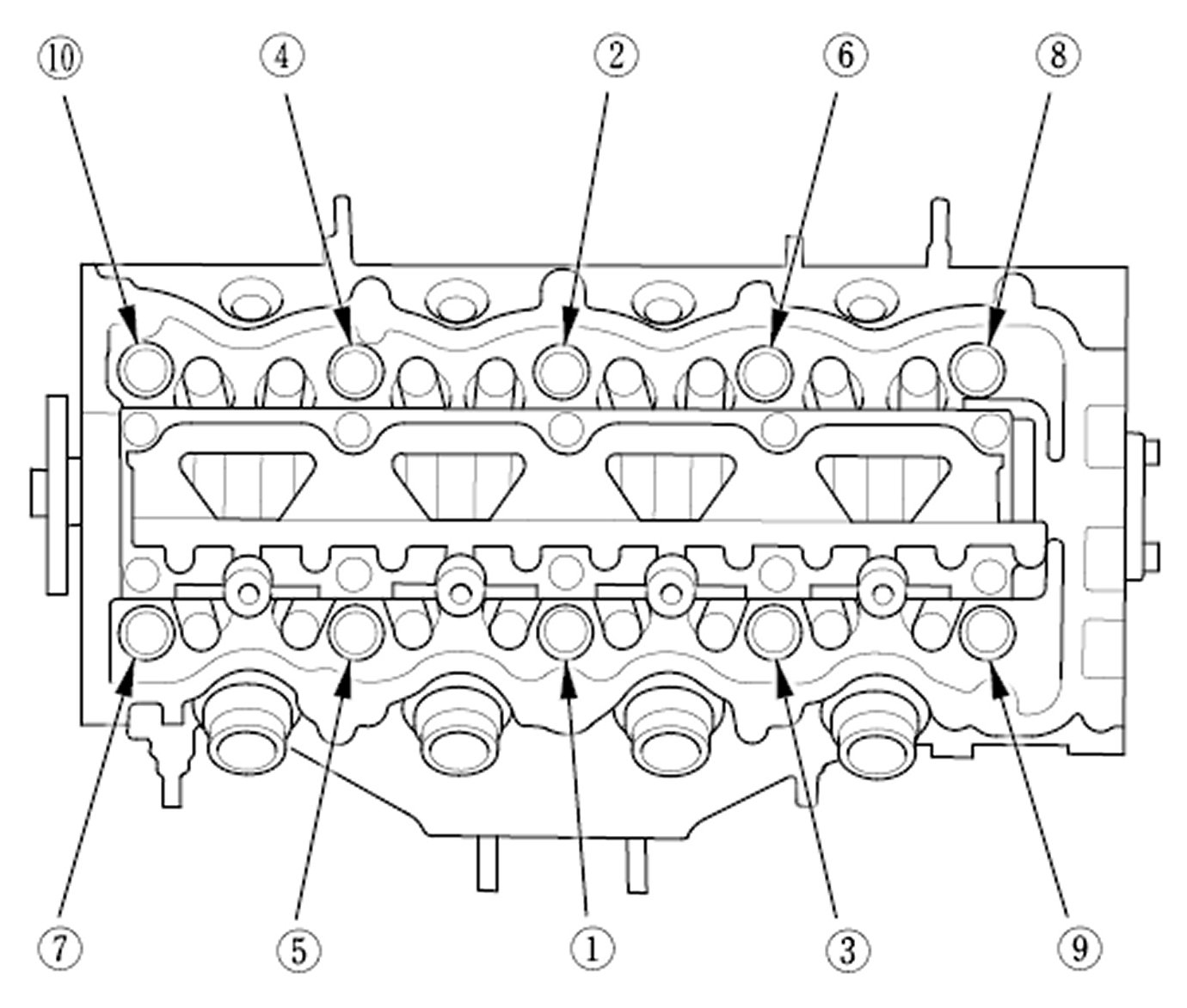 ⑩ ④ ② ⑥ ⑧

⑦ ⑤ ① ③ ⑨