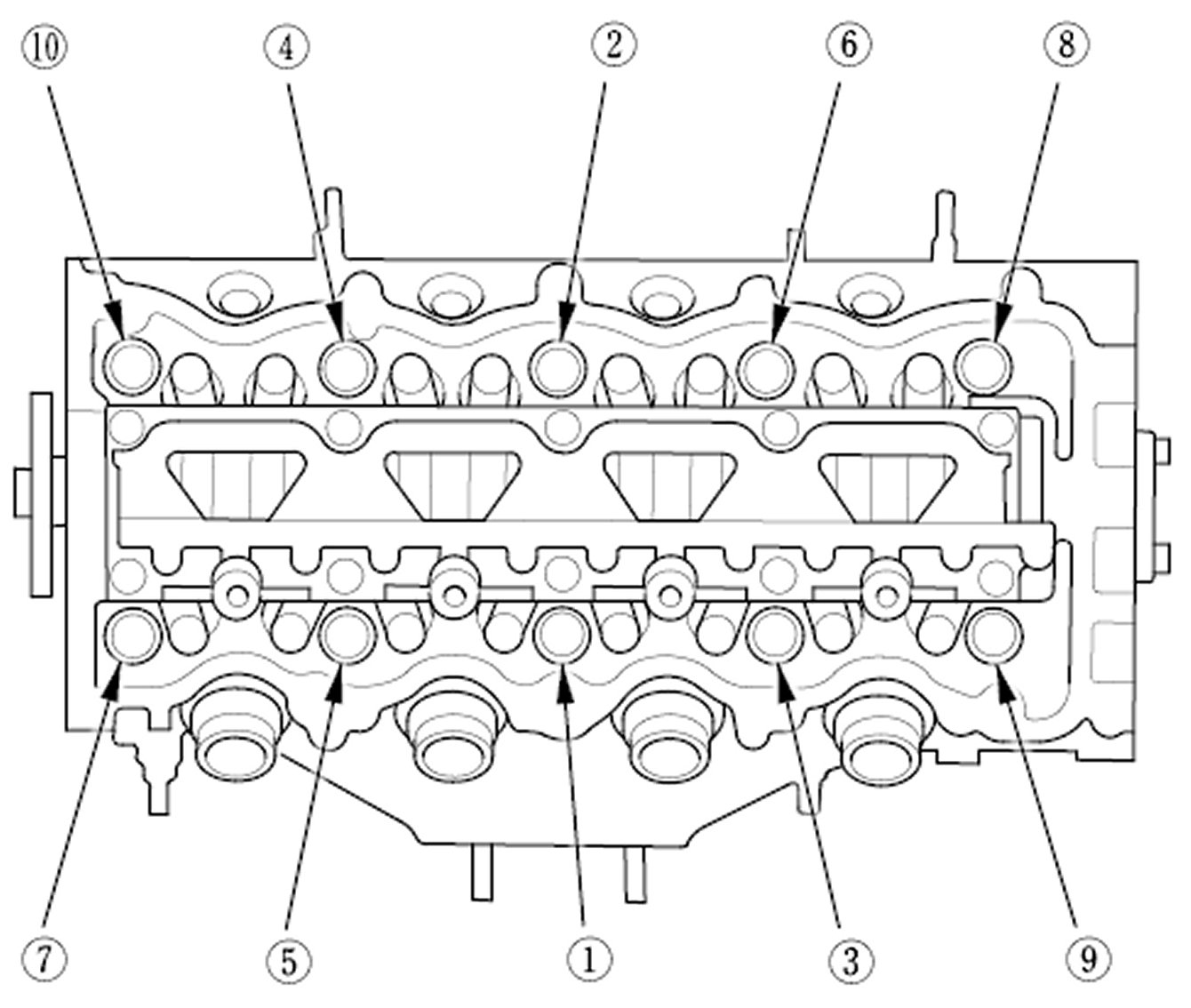 ⑩ ④ ② ⑥ ⑧

⑦ ⑤ ① ③ ⑨