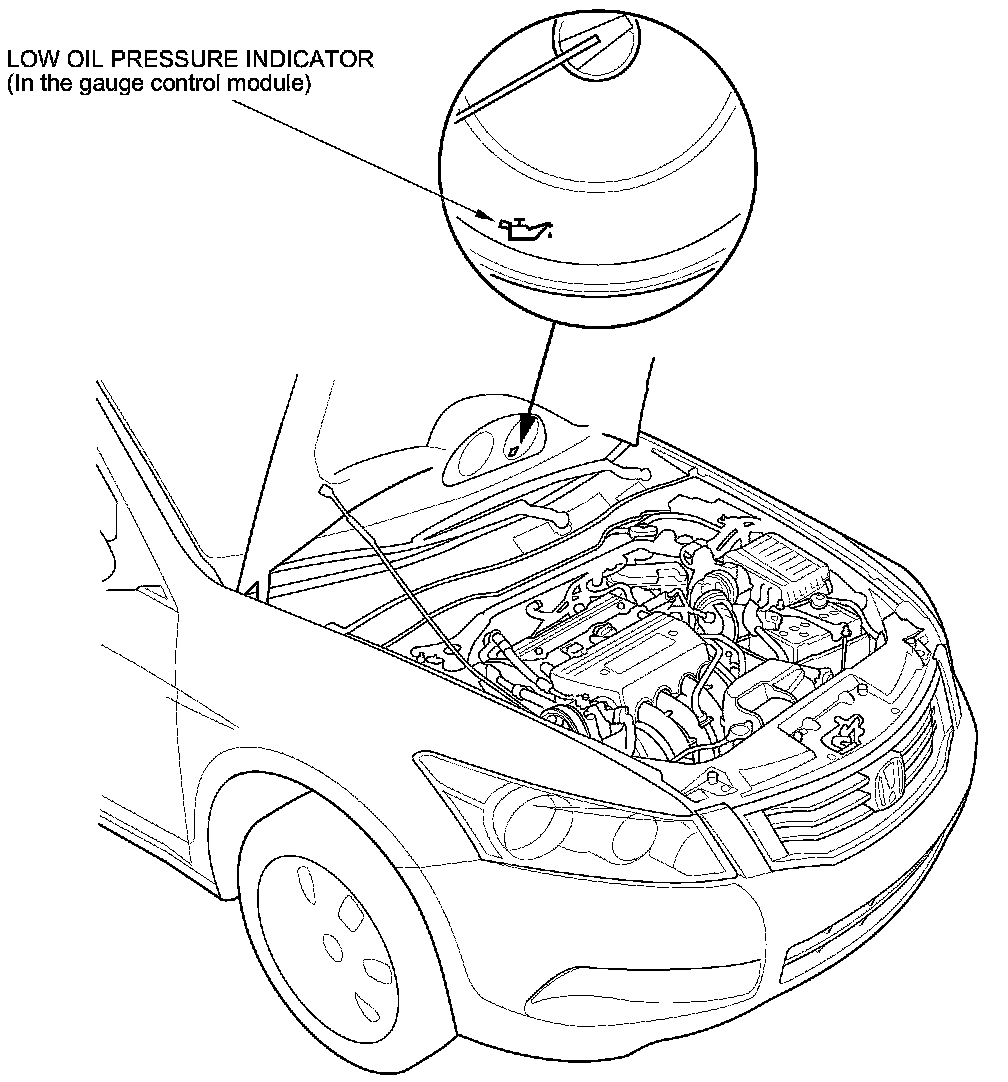 LOW OIL PRESSURE INDICATOR
(In the gauge control module)