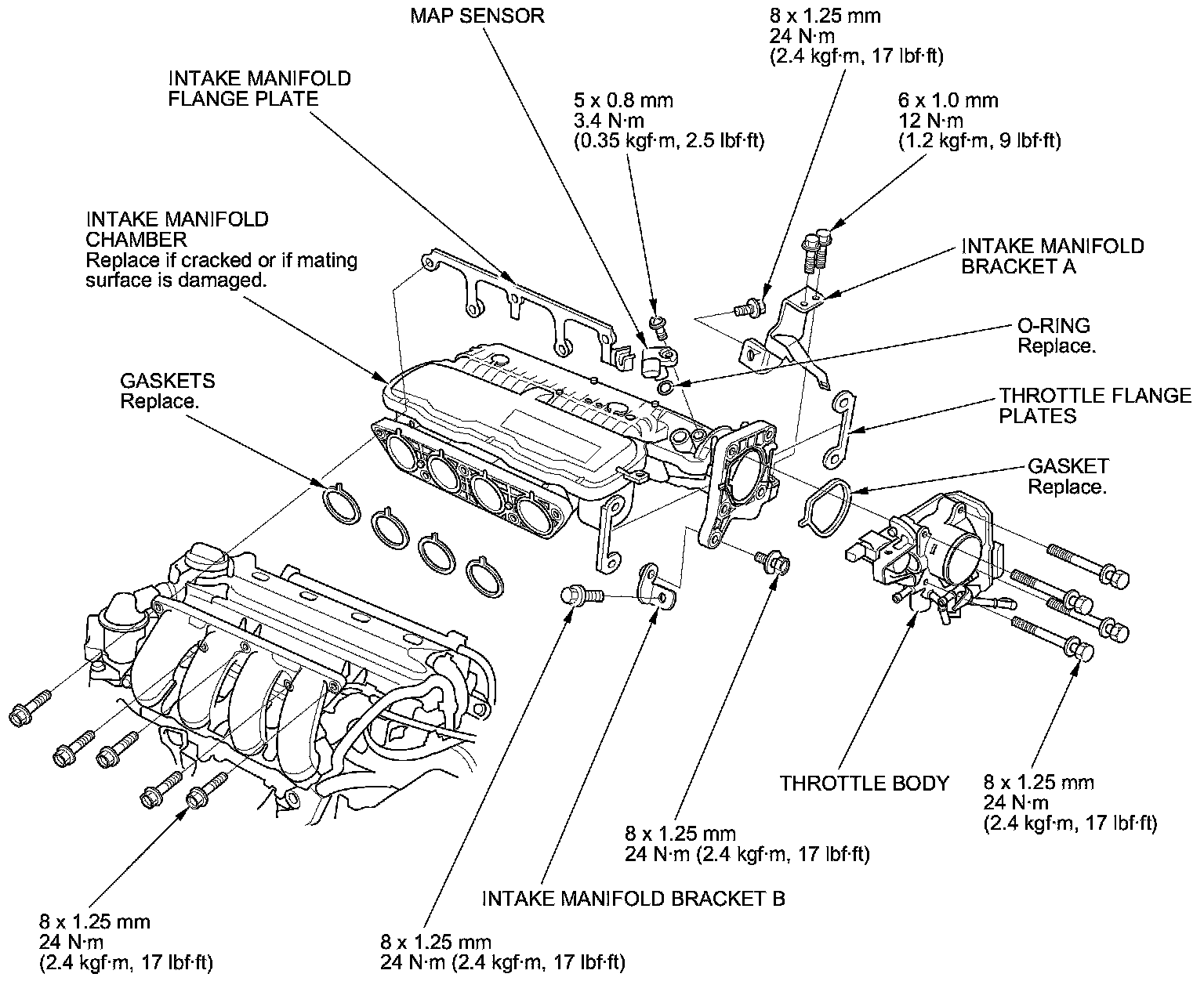 MAP SENSOR

8 x 1.25 mm
24 N·m
(2.4 kgf·m, 17 lbf·ft)

INTAKE MANIFOLD
FLANGE PLATE

5 x 0.8 mm
3.4 N·m
(0.35 kgf·m, 2.5 lbf·ft)

6 x 1.0 mm
12 N·m
(1.2 kgf·m, 9 lbf·ft)

INTAKE MANIFOLD
CHAMBER
Replace if cracked or if mating surface is damaged.

INTAKE MANIFOLD
BRACKET A

O-RING
Replace.

GASKETS
Replace.

THROTTLE FLANGE
PLATES

GASKET
Replace.

THROTTLE BODY

8 x 1.25 mm
24 N·m
(2.4 kgf·m, 17 lbf·ft)

8 x 1.25 mm
24 N·m (2.4 kgf·m, 17 lbf·ft)

INTAKE MANIFOLD BRACKET B

8 x 1.25 mm
24 N·m
(2.4 kgf·m, 17 lbf·ft)

8 x 1.25 mm
24 N·m (2.4 kgf·m, 17 lbf·ft)