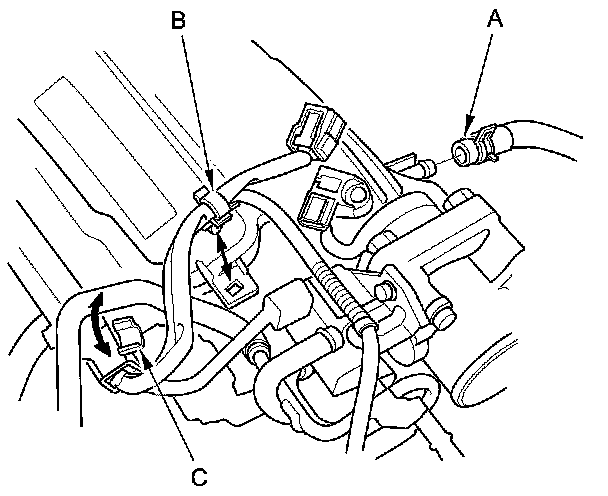 B
A
C