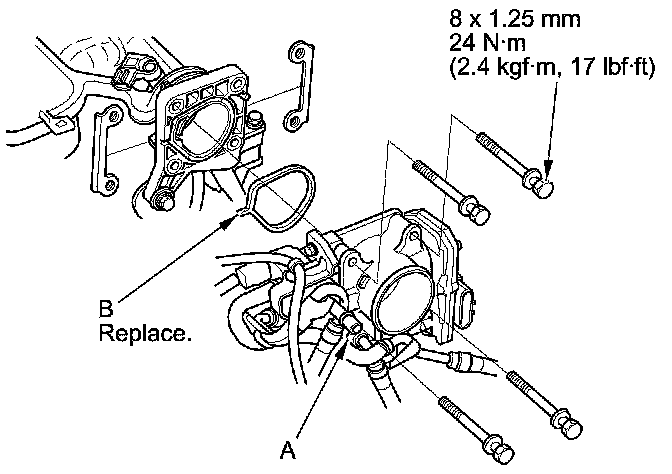 8 x 1.25 mm
24 N·m
(2.4 kgf·m, 17 lbf·ft)

B
Replace.

A