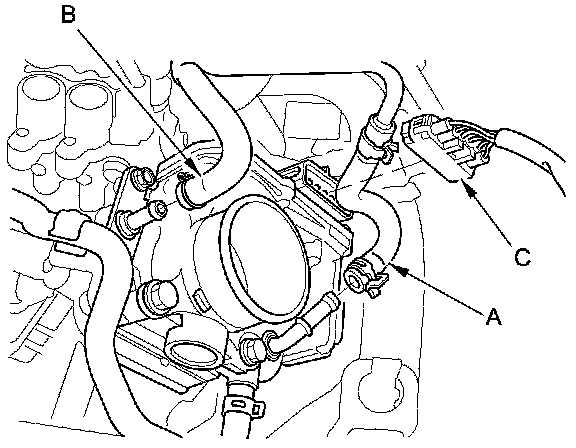 B

C

A