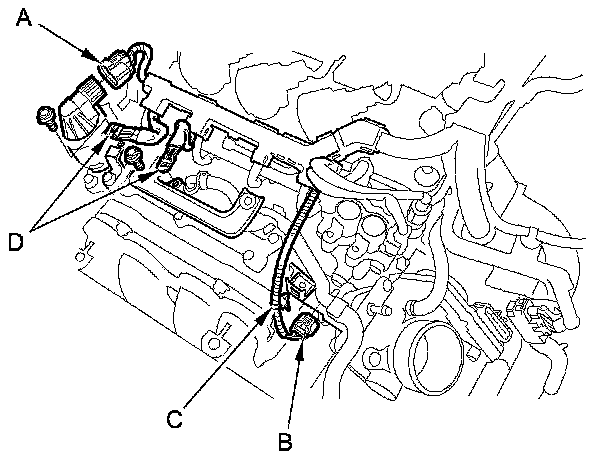 A
D
C
B