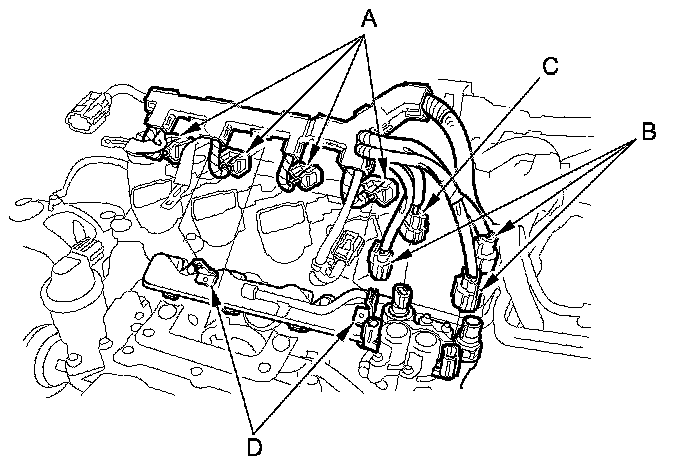 A
C
B
D