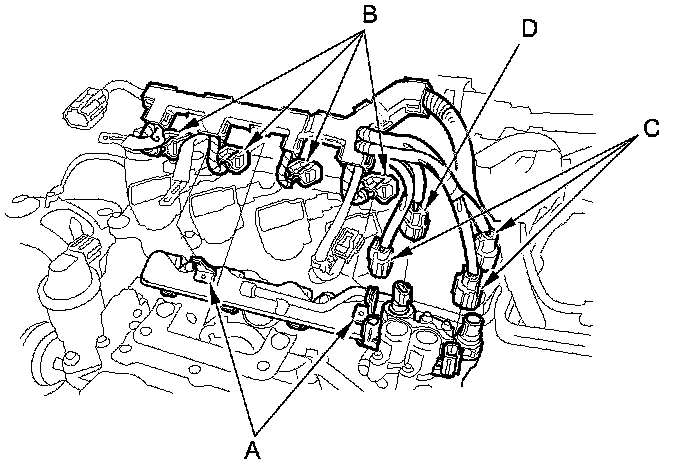 B
D
C
A