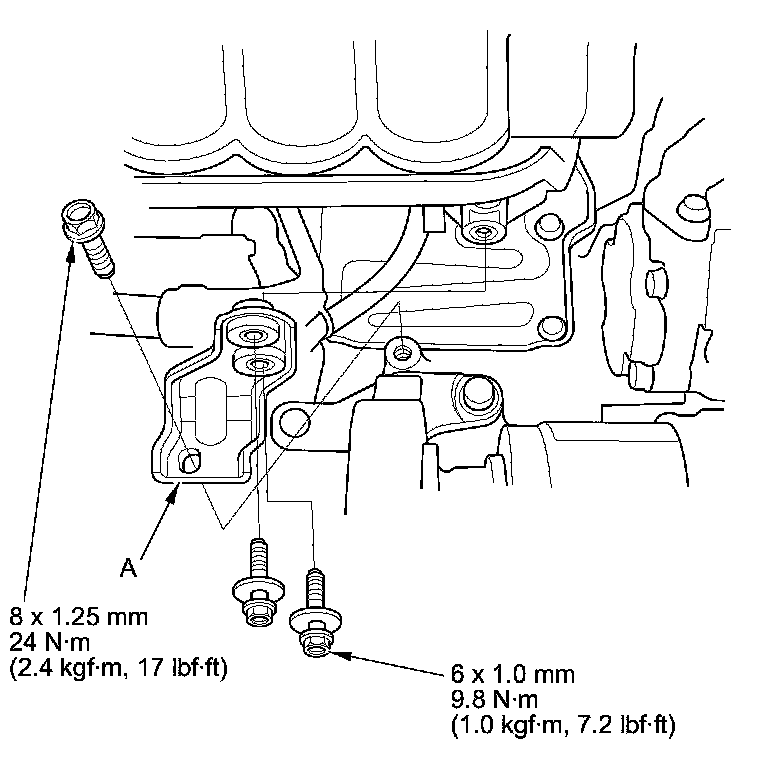 A

8 x 1.25 mm
24 N·m
(2.4 kgf·m, 17 lbf·ft)

6 x 1.0 mm
9.8 N·m
(1.0 kgf·m, 7.2 lbf·ft)