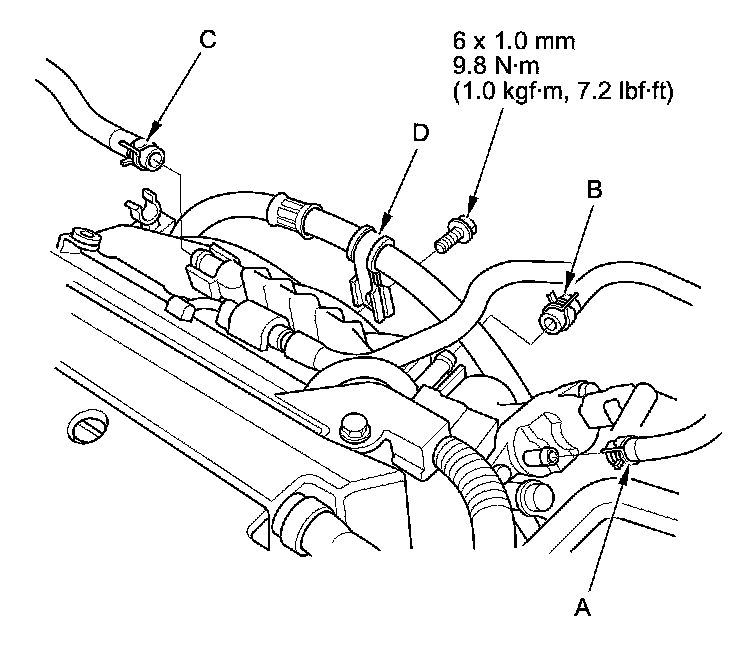 C

6 x 1.0 mm
9.8 N·m
(1.0 kgf·m, 7.2 lbf·ft)

D

B

A