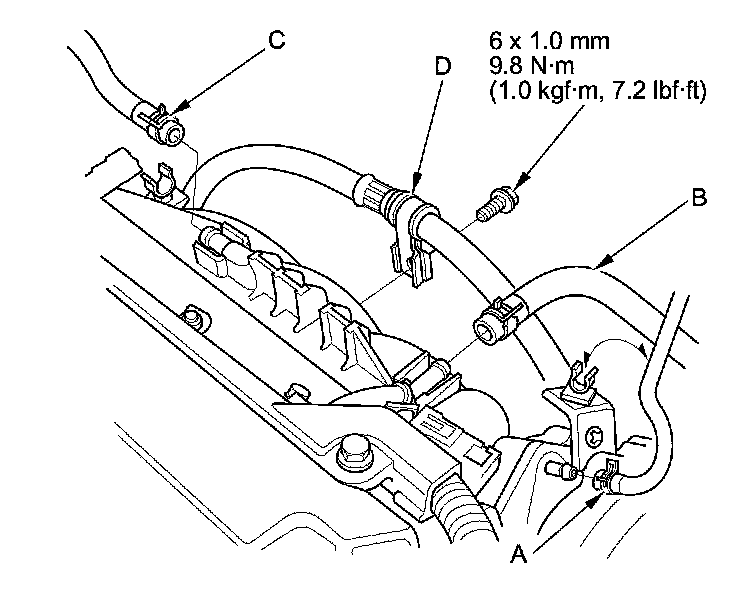 C

D

6 x 1.0 mm
9.8 N·m
(1.0 kgf·m, 7.2 lbf·ft)

B

A