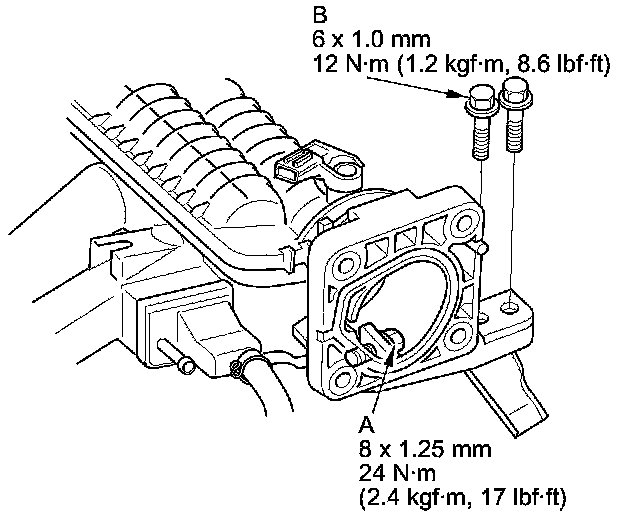 B
6 x 1.0 mm
12 N·m (1.2 kgf·m, 8.6 lbf·ft)

A
8 x 1.25 mm
24 N·m
(2.4 kgf·m, 17 lbf·ft)